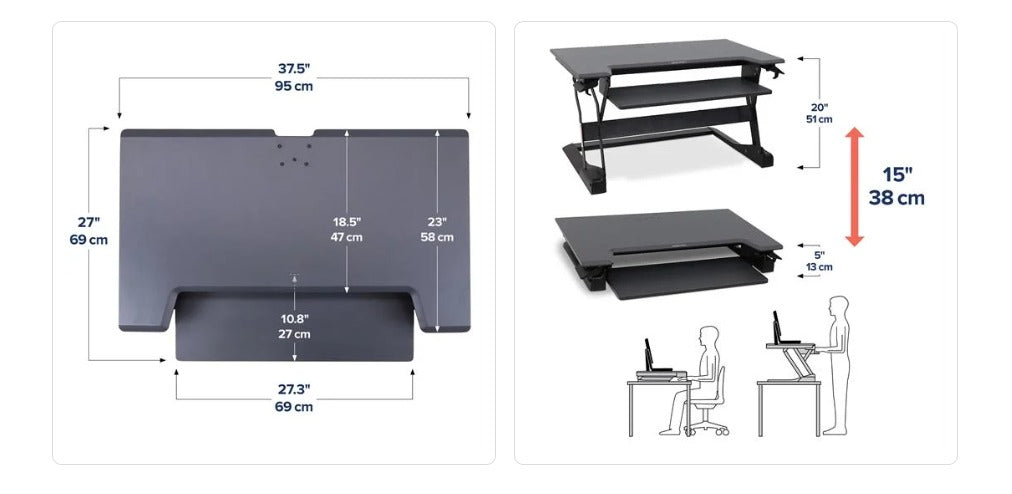 37.5"
95 cm

27"
69 cm

18.5"
47 cm

23"
58 cm

10.8"
27 cm

27.3"
69 cm

20"
51 cm

15"
38 cm

5"
13 cm