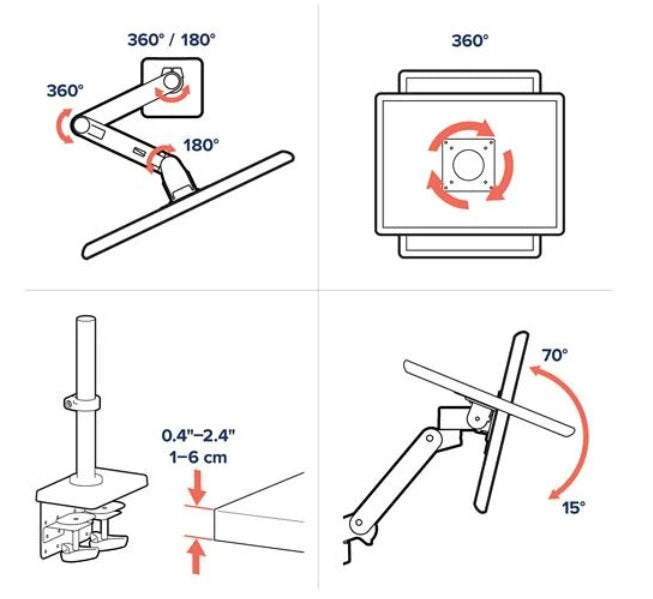 360° / 180°
360°
180°

360°

0.4"–2.4"
1–6 cm

70°
15°