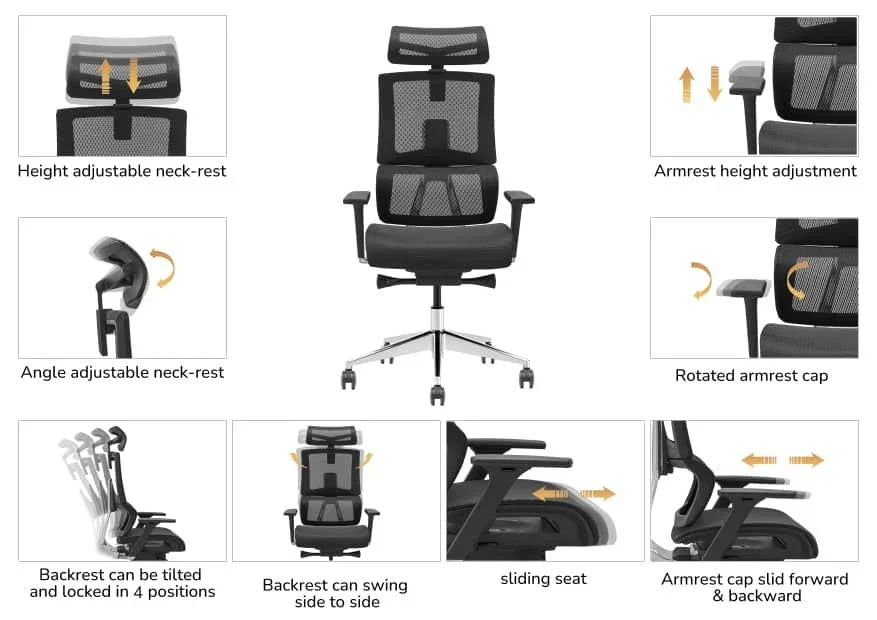 Height adjustable neck-rest

Armrest height adjustment

Angle adjustable neck-rest

Rotated armrest cap

Backrest can be tilted and locked in 4 positions

Backrest can swing side to side

sliding seat

Armrest cap slid forward & backward