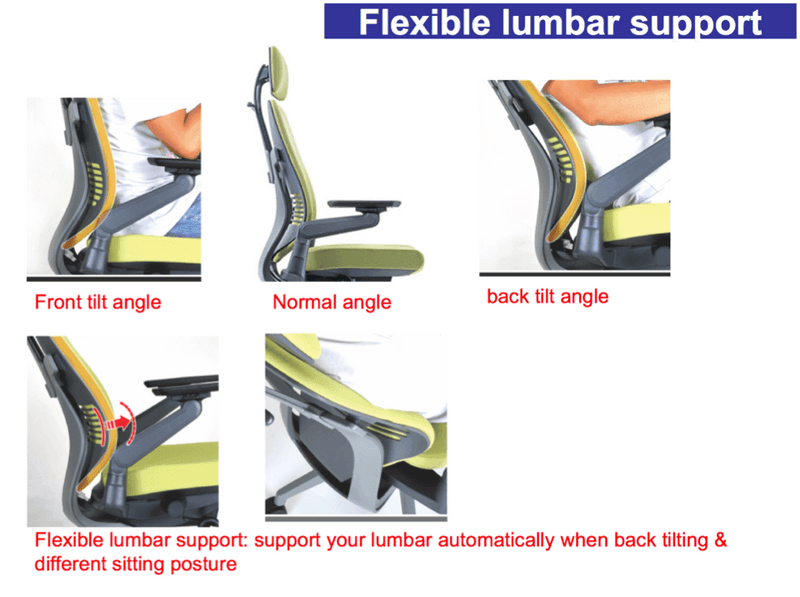 Flexible lumbar support

Front tilt angle

Normal angle

back tilt angle

Flexible lumbar support: support your lumbar automatically when back tilting & different sitting posture