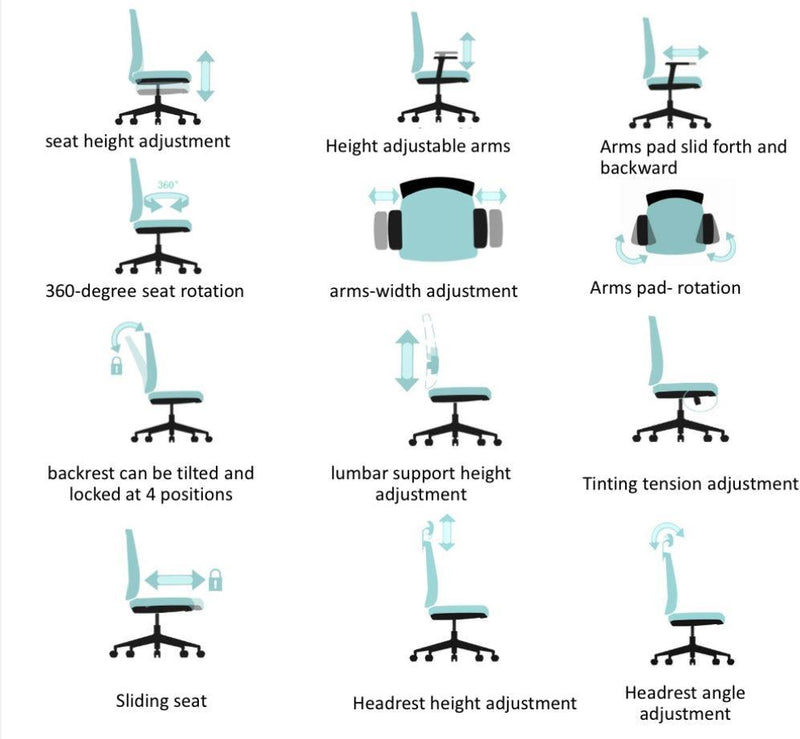 seat height adjustment

Height adjustable arms

Arms pad slid forth and backward

360°

360-degree seat rotation

arms-width adjustment

Arms pad- rotation

backrest can be tilted and locked at 4 positions

lumbar support height adjustment

Tinting tension adjustment

Sliding seat

Headrest height adjustment

Headrest angle adjustment