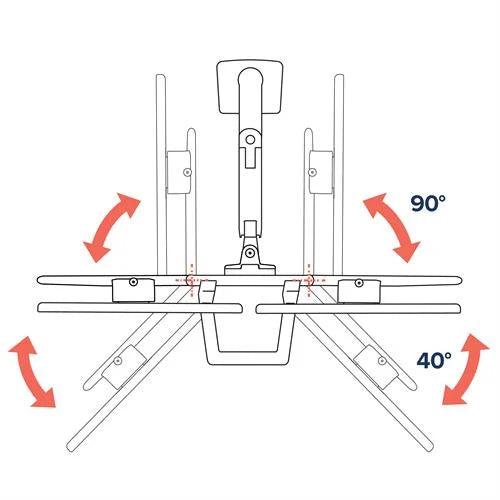 90°

40°