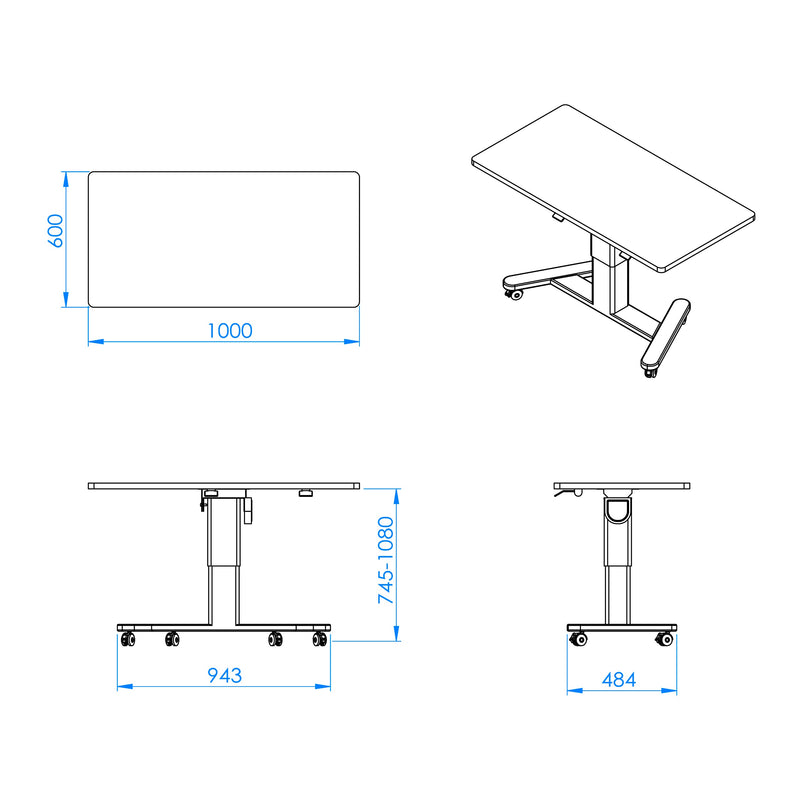 600

1000

745-1080

943

484