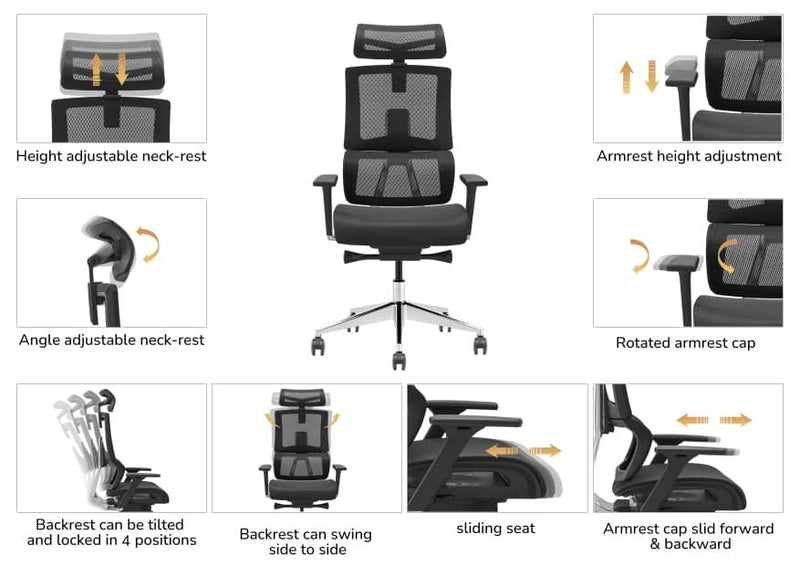 Height adjustable neck-rest

Armrest height adjustment

Angle adjustable neck-rest

Rotated armrest cap

Backrest can be tilted and locked in 4 positions

Backrest can swing side to side

sliding seat

Armrest cap slid forward & backward