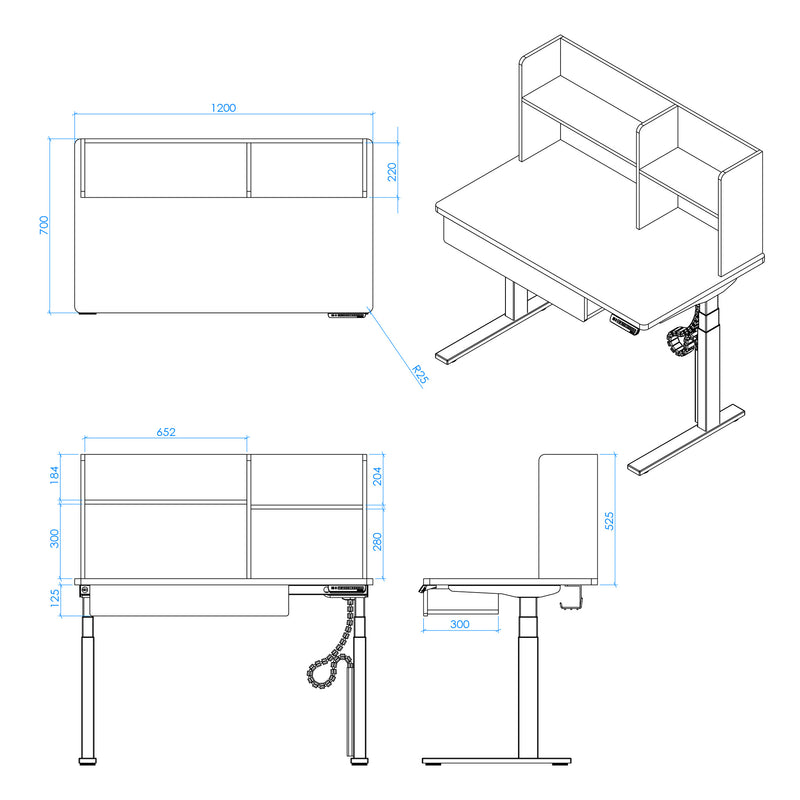 1200

700

220

R25

652

184

300

125

204

280

525

300